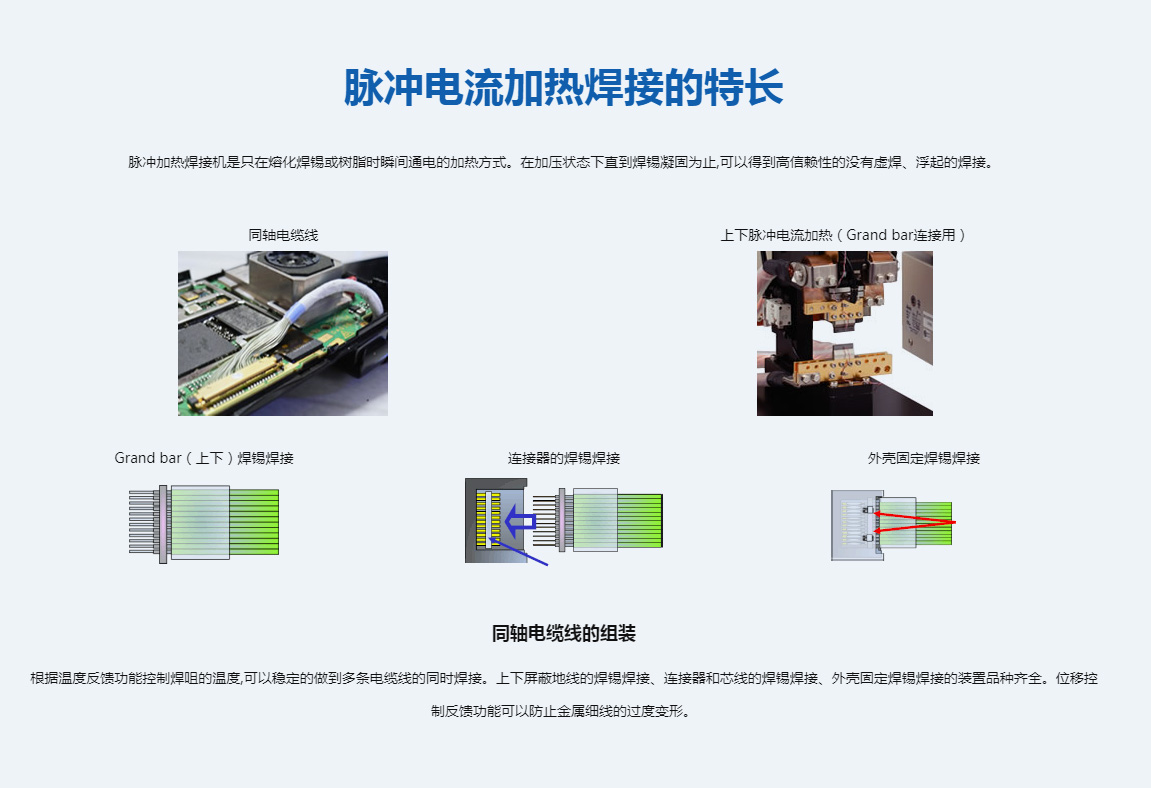 脉冲电流加热焊接的特长

脉冲加热焊接机是只在熔化焊锡或树脂时瞬间通电的加热方式。在加压状态下直到焊锡凝固为止,可以得到高信赖性的没有虚焊、浮起的焊接。

同轴电缆线

上下脉冲电流加热（Grand bar连接用）

Grand bar（上下）焊锡焊接

连接器的焊锡焊接

外壳固定焊锡焊接

同轴电缆线的组装

根据温度反馈功能控制焊咀的温度,可以稳定的做到多条电缆线的同时焊接。上下屏蔽地线的焊锡焊接、连接器和芯线的焊锡焊接、外壳固定焊锡焊接的装置品种齐全。位移控制反馈功能可以防止金属细线的过度变形。